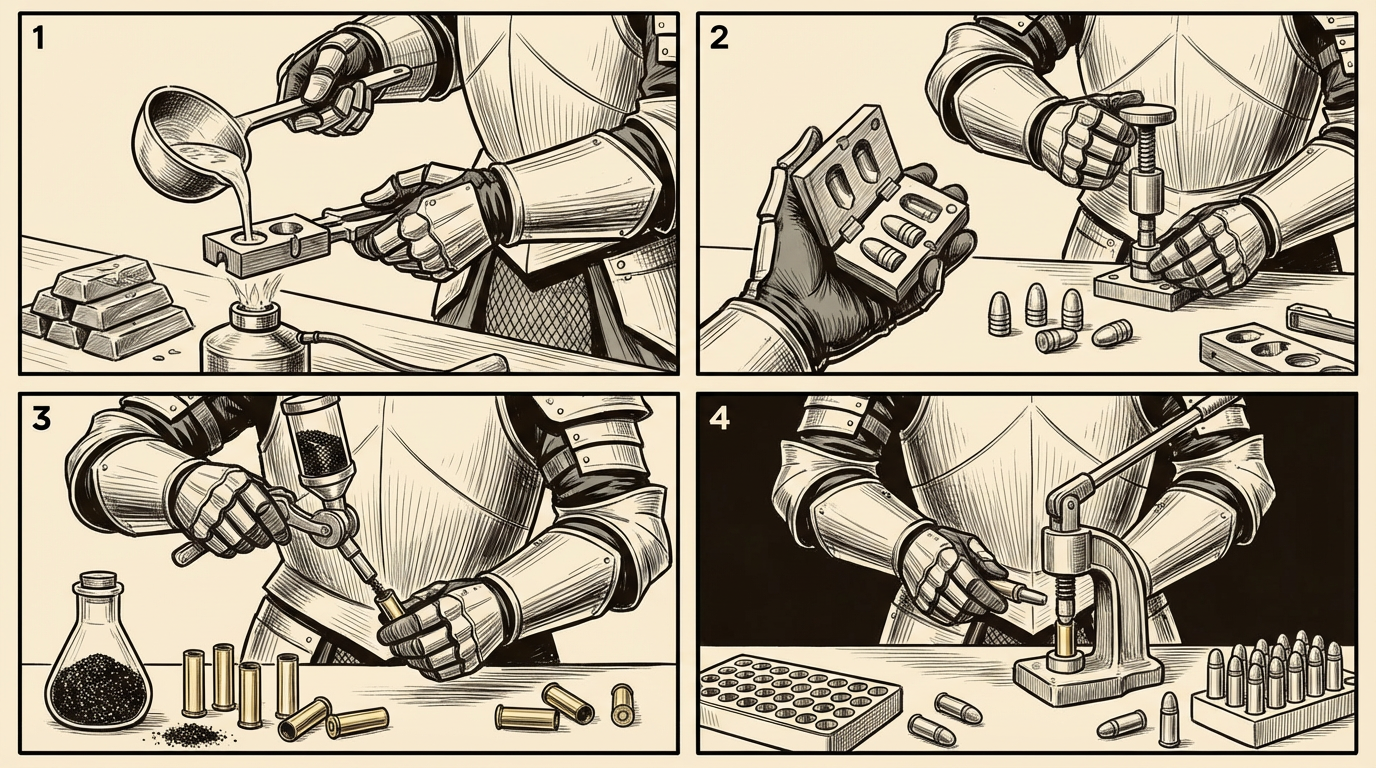 1

2

3

4