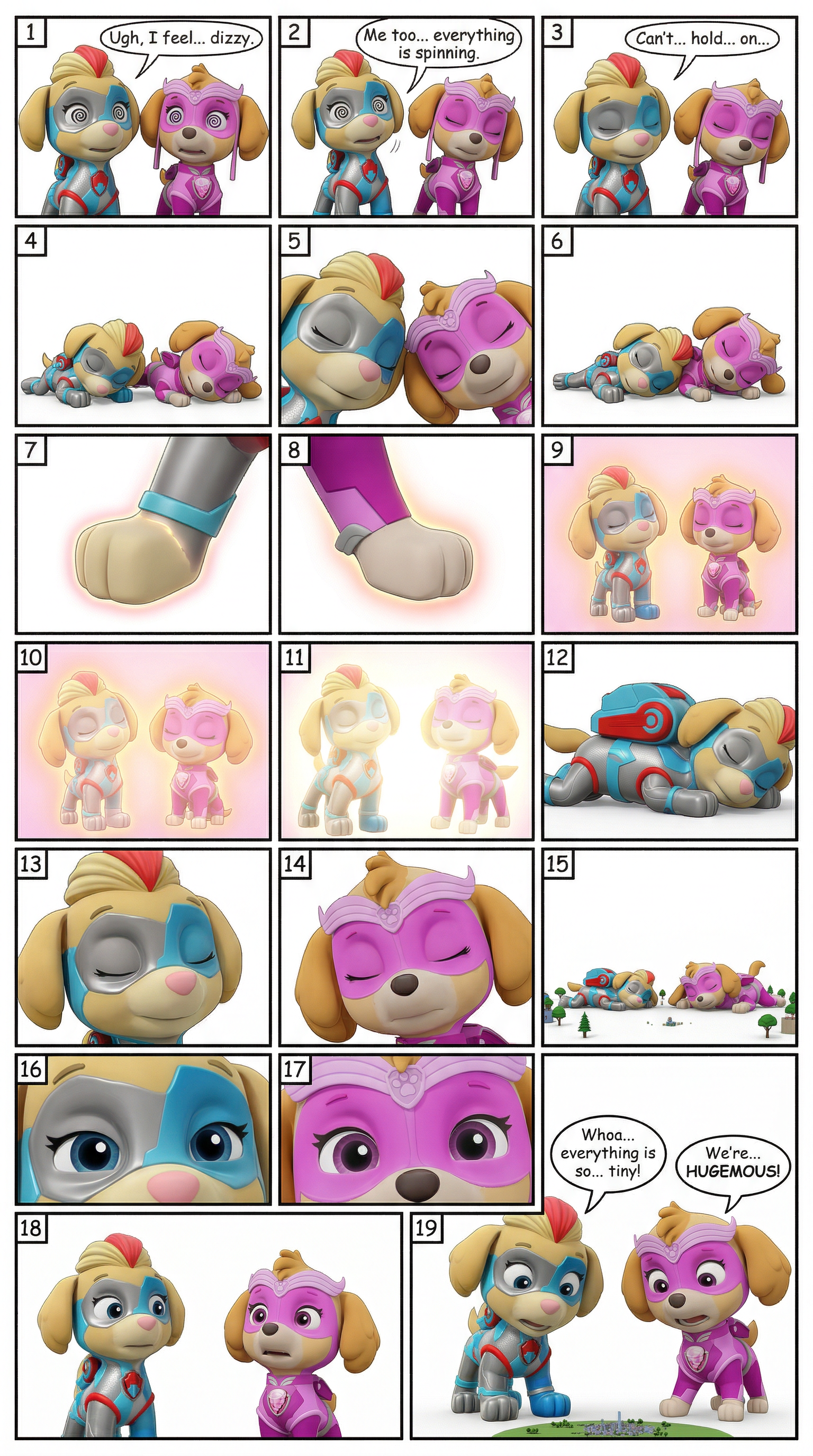 1

Ugh, I feel... dizzy.

2

Me too... everything is spinning.

3

Can't... hold... on...

4

5

6

7

8

9

10

11

12

13

14

15

16

17

18

19

Whoa... everything is so... tiny!

We're... HUGEMOUS!